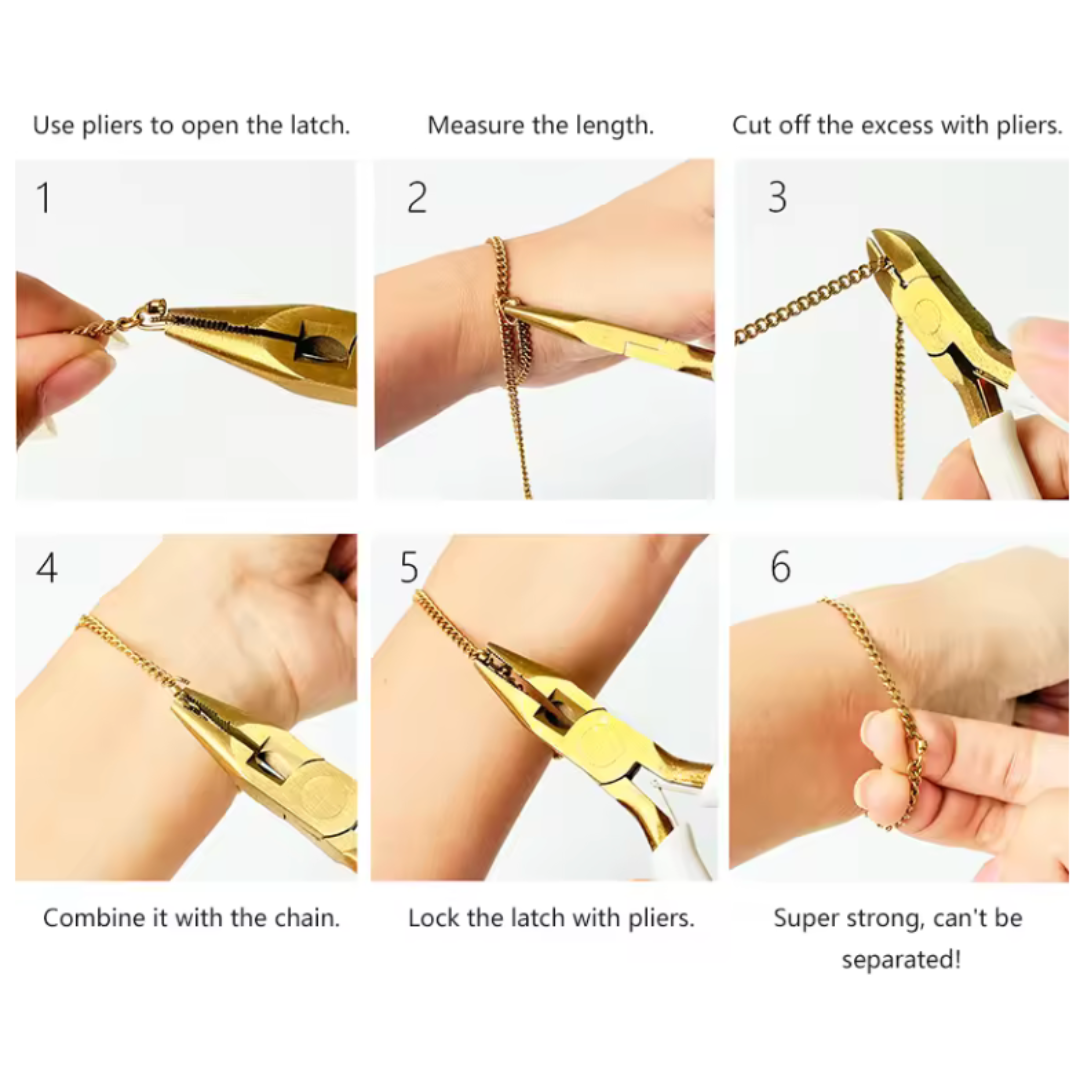 Use pliers to open the latch.

1

Measure the length.

2

Cut off the excess with pliers.

3

4

Combine it with the chain.

5

Lock the latch with pliers.

6

Super strong, can't be separated!